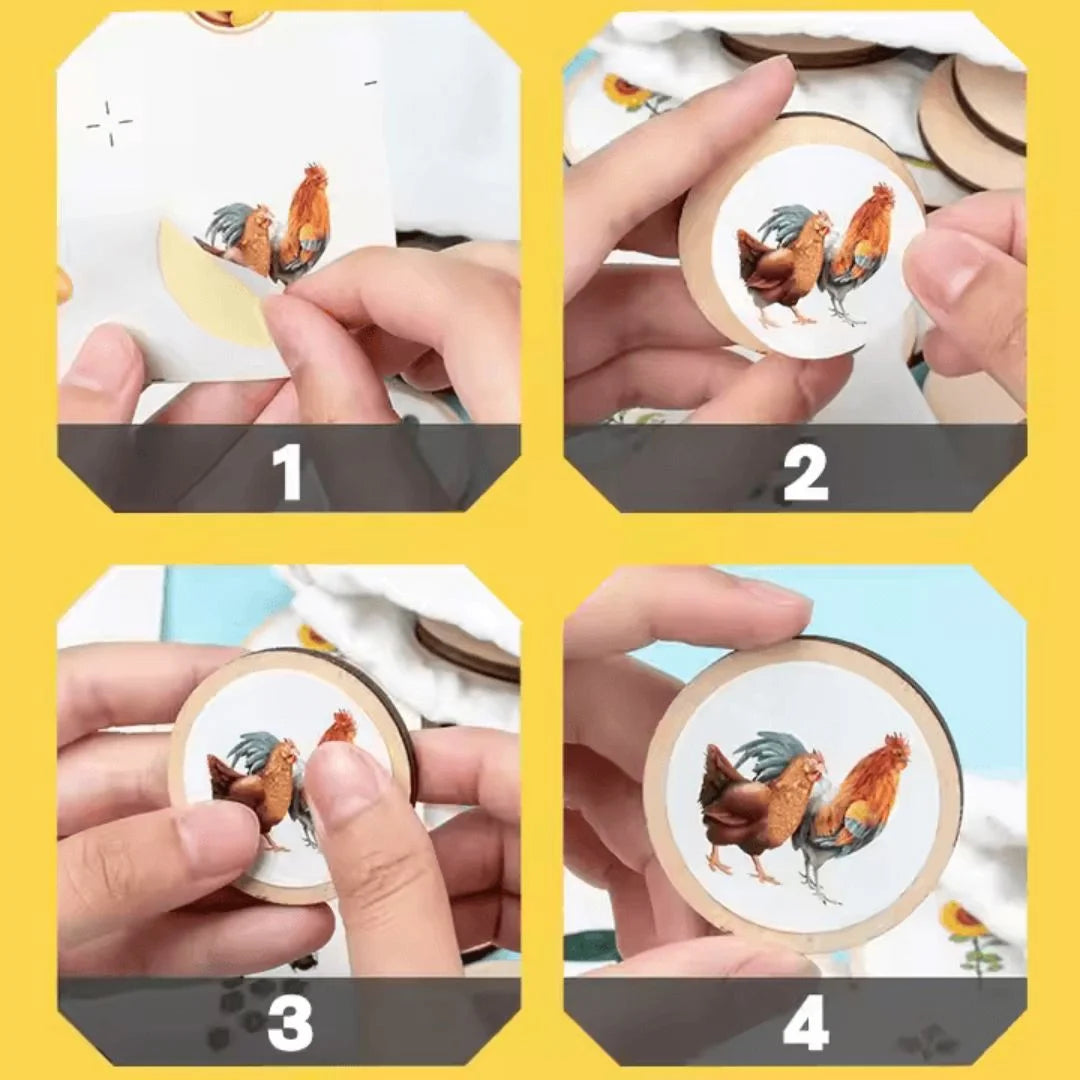 1

2

3

4