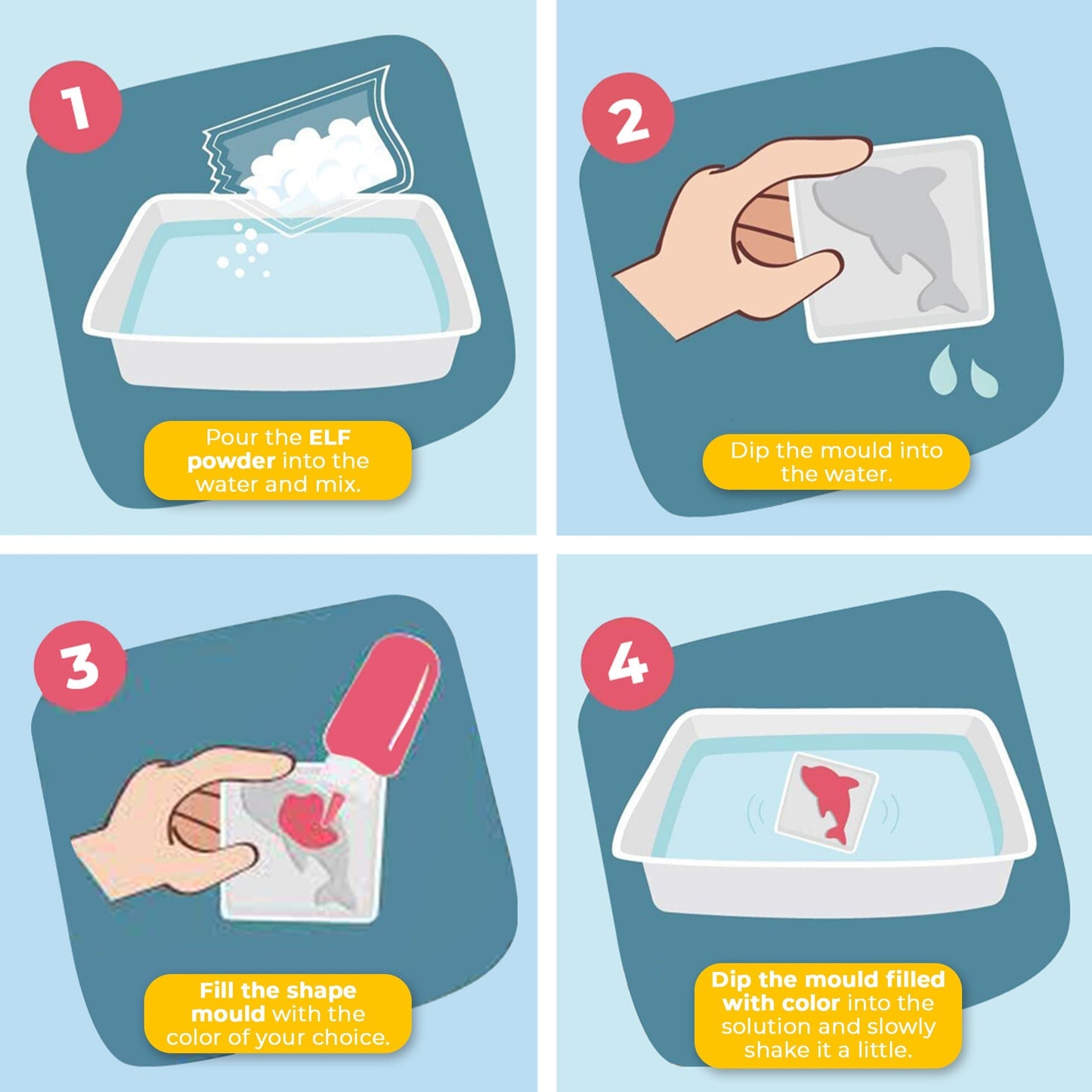 1

Pour the ELF powder into the water and mix.

2

Dip the mould into the water.

3

Fill the shape mould with the color of your choice.

4

Dip the mould filled with color into the solution and slowly shake it a little.