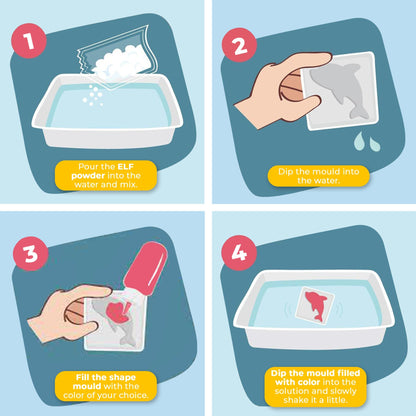 1

Pour the ELF powder into the water and mix.

2

Dip the mould into the water.

3

Fill the shape mould with the color of your choice.

4

Dip the mould filled with color into the solution and slowly shake it a little.