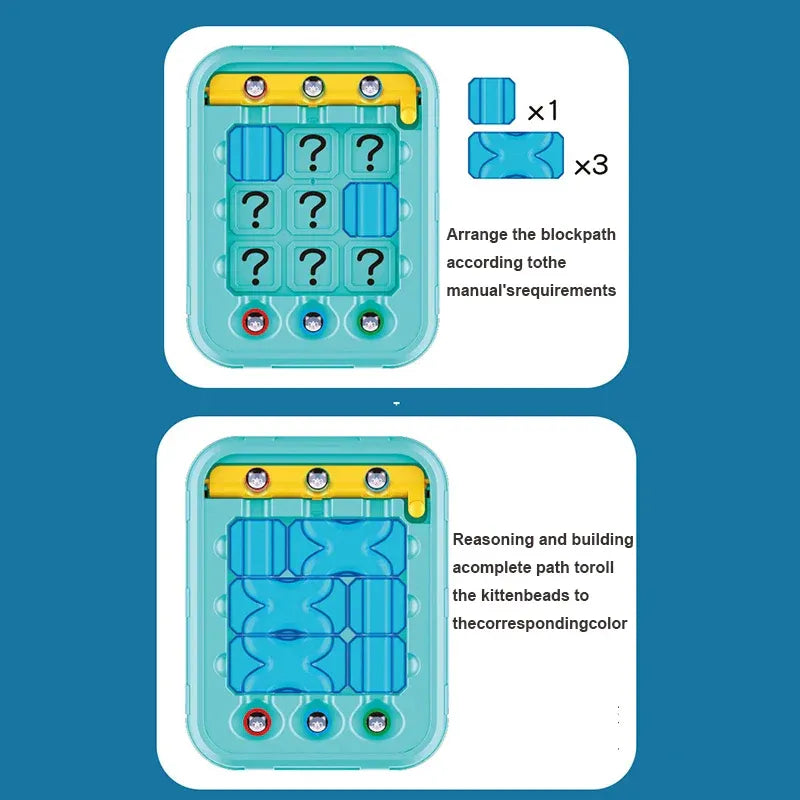 ?
?
?
?
?
?
?

×1

×3

Arrange the blockpath according tothe manual'srequirements

Reasoning and building acomplete path toroll the kittenbeads to thecorrespondingcolor